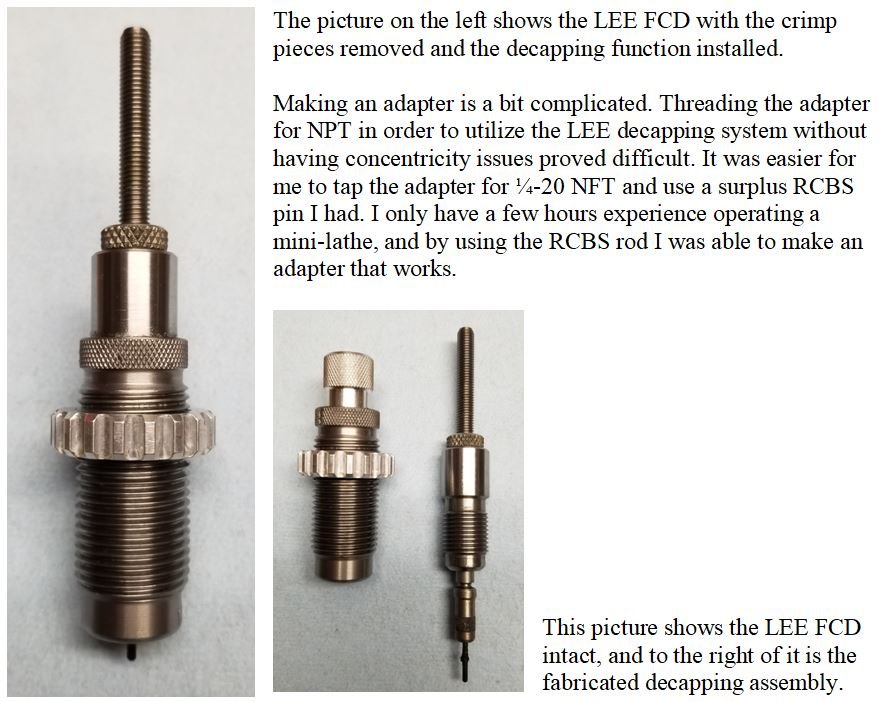 The picture on the left shows the LEE FCD with the crimp pieces removed and the decapping function installed.

Making an adapter is a bit complicated. Threading the adapter for NPT in order to utilize the LEE decapping system without having concentricity issues proved difficult. It was easier for me to tap the adapter for ¼-20 NFT and use a surplus RCBS pin I had. I only have a few hours experience operating a mini-lathe, and by using the RCBS rod I was able to make an adapter that works.

This picture shows the LEE FCD intact, and to the right of it is the fabricated decapping assembly.