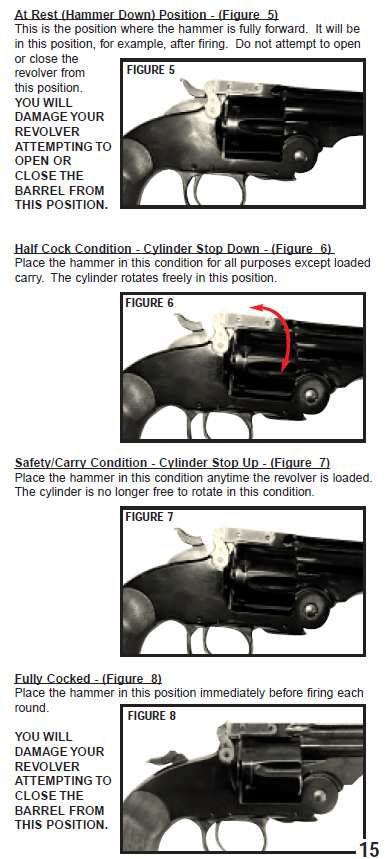 At Rest (Hammer Down) Position - (Figure 5)
This is the position where the hammer is fully forward. It will be in this position, for example, after firing. Do not attempt to open or close the revolver from this position. YOU WILL DAMAGE YOUR REVOLVER ATTEMPTING TO OPEN OR CLOSE THE BARREL FROM THIS POSITION.

FIGURE 5

Half Cock Condition - Cylinder Stop Down - (Figure 6)
Place the hammer in this condition for all purposes except loaded carry. The cylinder rotates freely in this position.

FIGURE 6

Safety/Carry Condition - Cylinder Stop Up - (Figure 7)
Place the hammer in this condition anytime the revolver is loaded. The cylinder is no longer free to rotate in this condition.

FIGURE 7

Fully Cocked - (Figure 8)
Place the hammer in this position immediately before firing each round.

YOU WILL DAMAGE YOUR REVOLVER ATTEMPTING TO CLOSE THE BARREL FROM THIS POSITION.

FIGURE 8

15